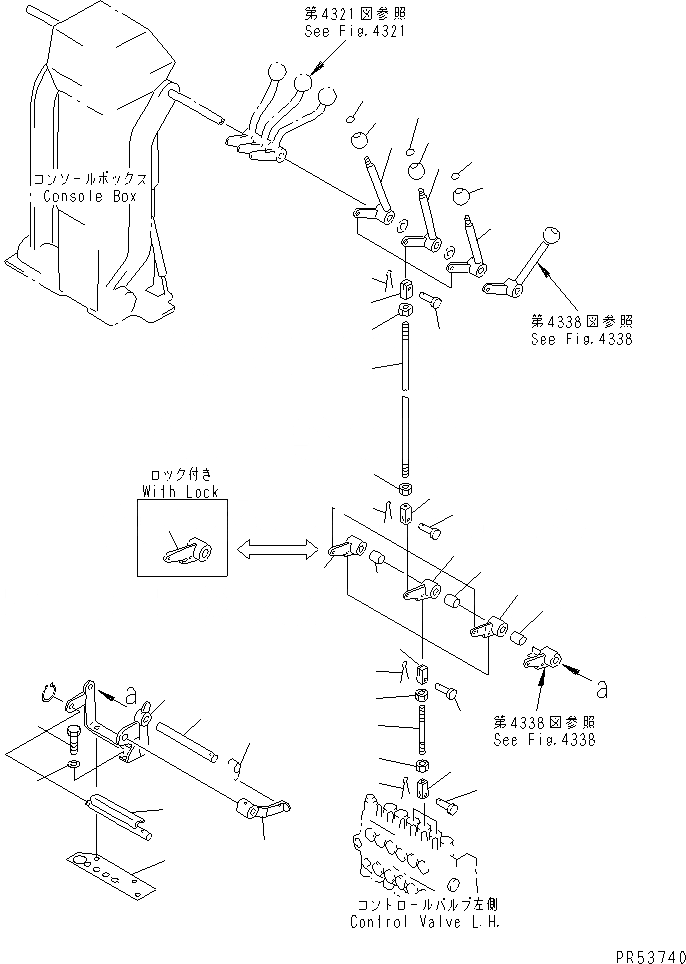 第4321図参照
See Fig.4321

コンソールボックス
Console Box

第4338図参照
See Fig.4338

ロック付き
With Lock

a

a

第4338図参照
See Fig.4338

コントロールバルブ左側
Control Valve L.H.

PR53740