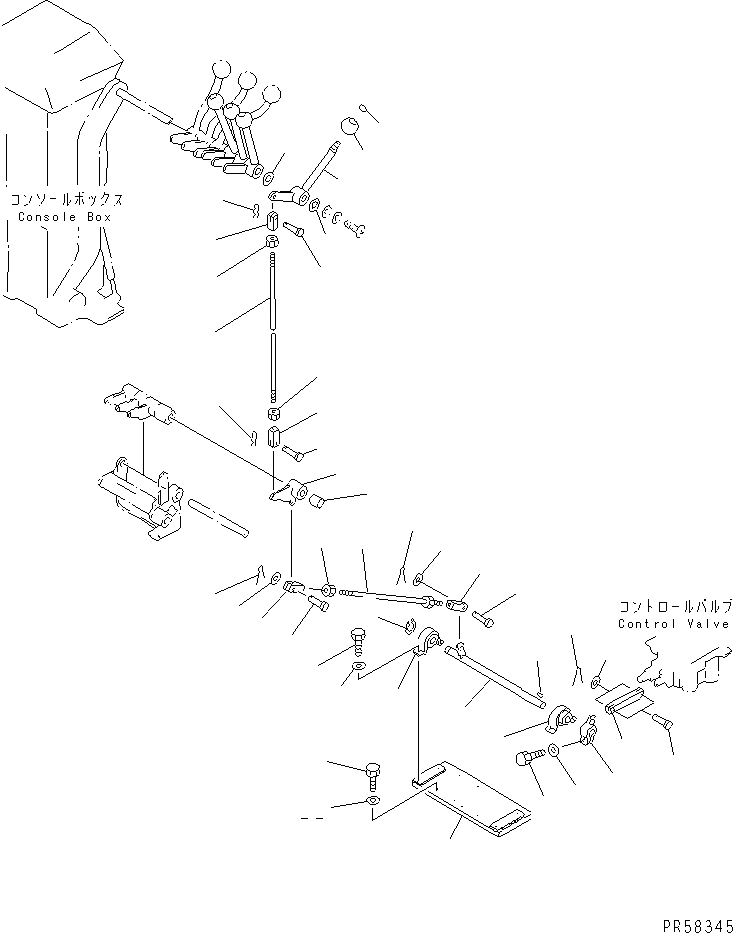 コンソールボックス
Console Box

コントロールバルブ
Control Valve

PR58345