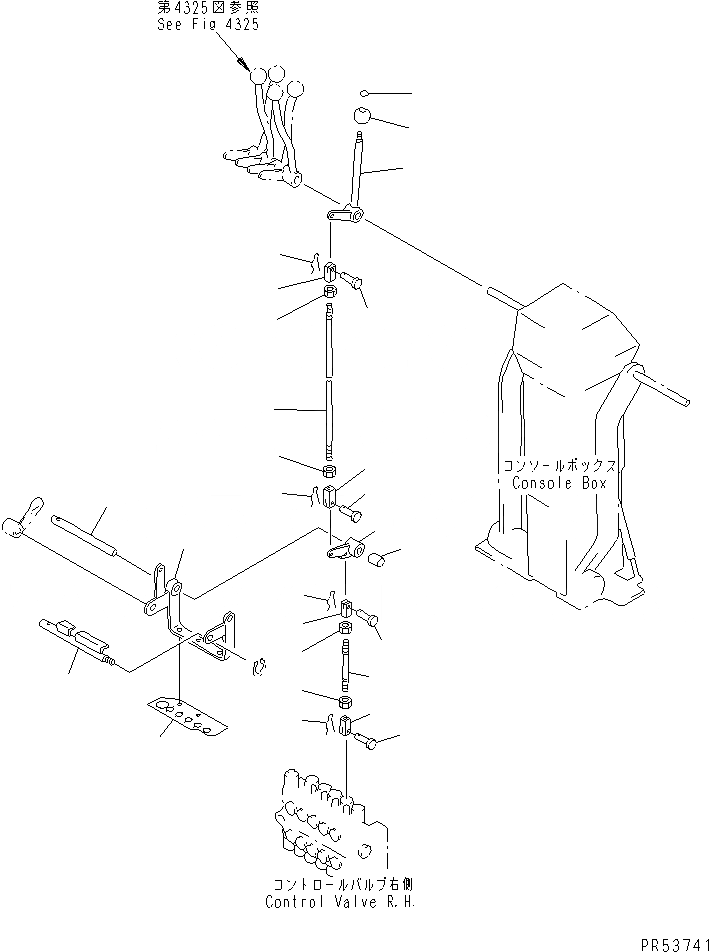 第4325図参照
See Fig 4325

コンソールボックス
Console Box

コントロールバルブ右側
Control Valve R.H.

PR53741