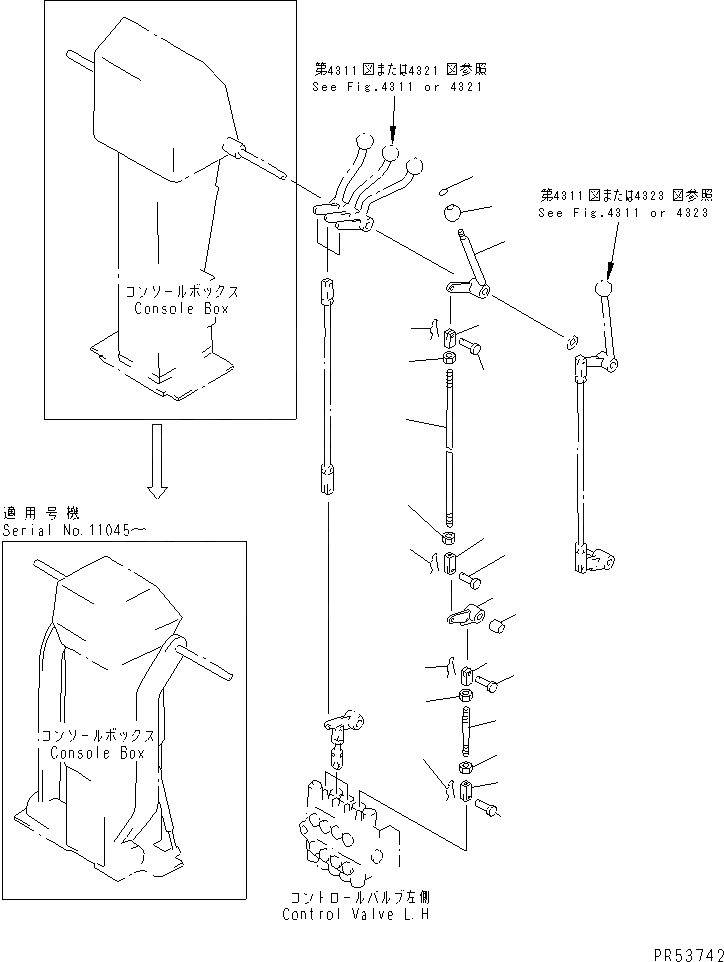 第4311図または4321図参照
See Fig.4311 or 4321

第4311図または4323図参照
See Fig.4311 or 4323

コンソールボックス
Console Box

適用号機
Serial No.11045～

コンソールボックス
Console Box

コントロールバルブ左側
Control Valve L.H

PR53742