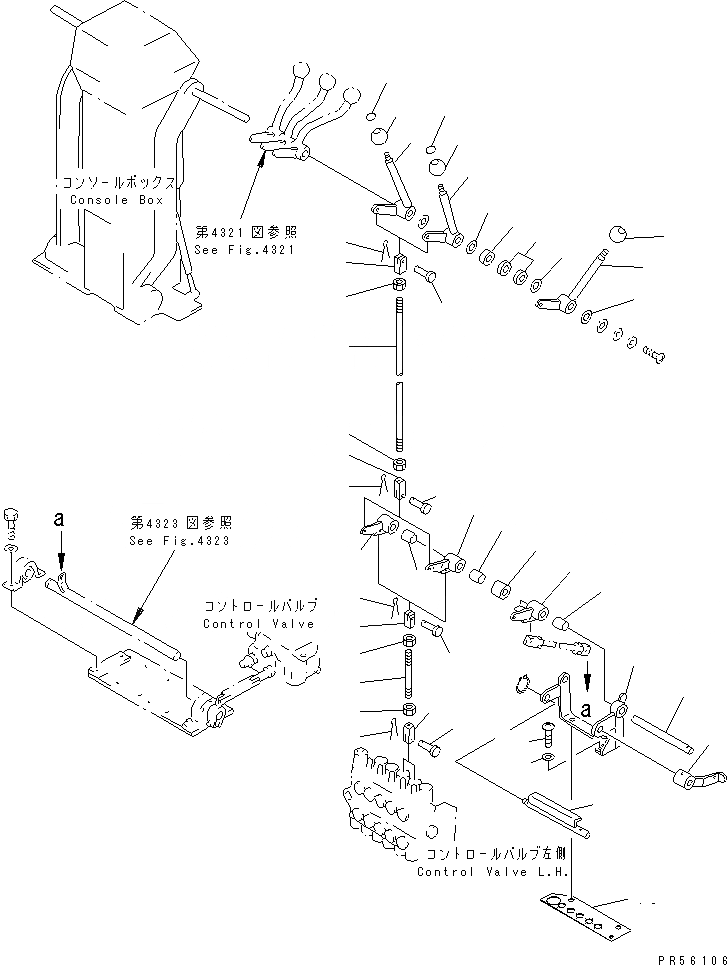 コンソールボックス
Console Box

第4321図参照
See Fig.4321

a

第4323図参照
See Fig.4323

コントロールバルブ
Control Valve

a

コントロールバルブ左側
Control Valve L.H.

PR56106