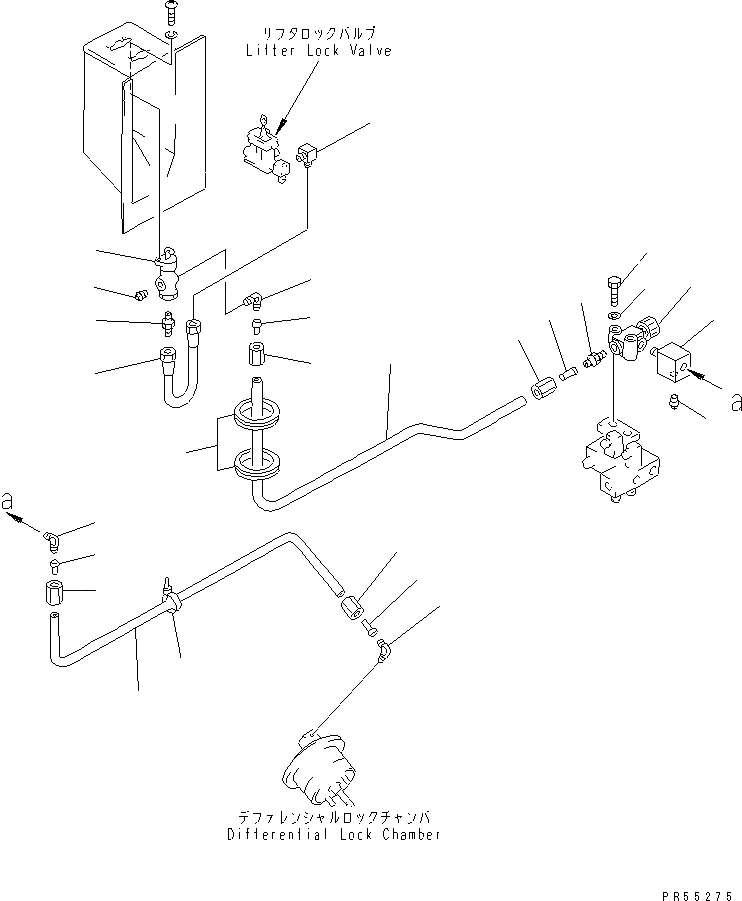 リフタロックバルブ
Lifter Lock Valve

a

a

デファレンシャルロックチャンバ
Differential Lock Chamber

PR55275