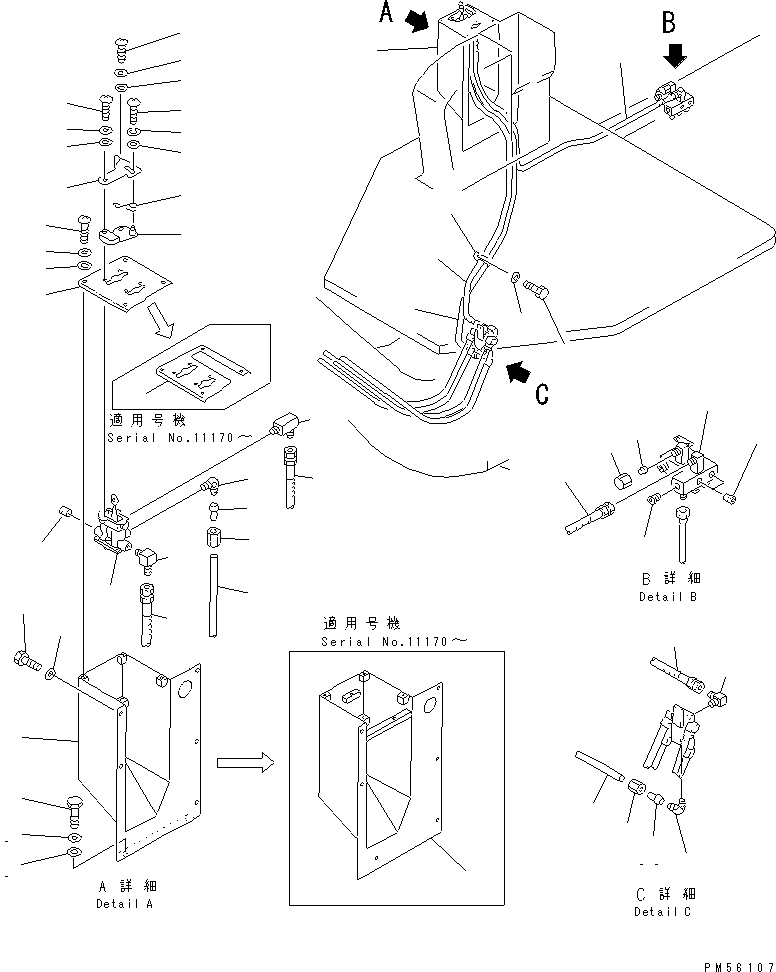 A

B

C

適用号機
Serial No.11170～

B 詳細
Detail B

適用号機
Serial No.11170～

A 詳細
Detail A

C 詳細
Detail C

PM56107