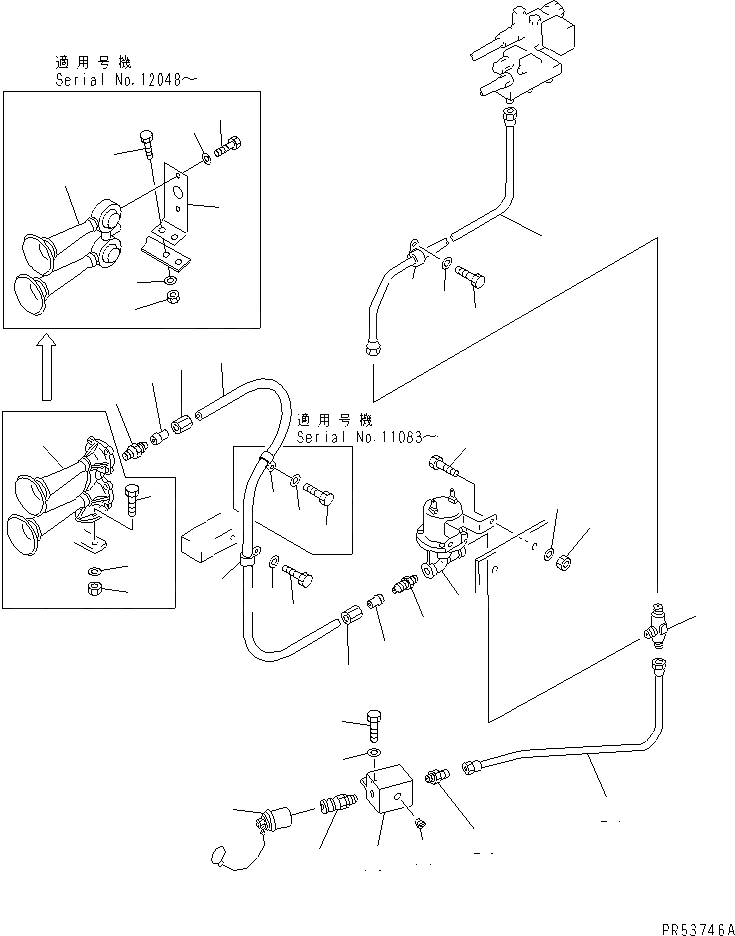 適用号機
Serial No.12048～

適用号機
Serial No.11063～

PR53746A