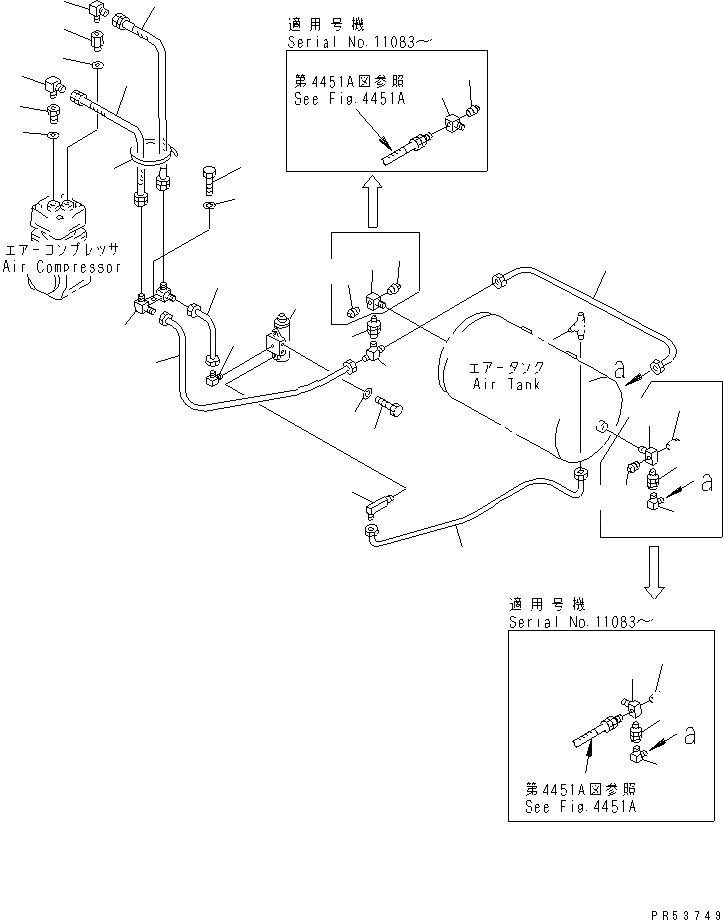 適用号機
Serial No.11083~

第4451A図参照
See Fig.4451A

エアーコンプレッサ
Air Compressor

エアータンク
Air Tank

a

a

適用号機
Serial No.11083~

a

第4451A図参照
See Fig.4451A

PR53749