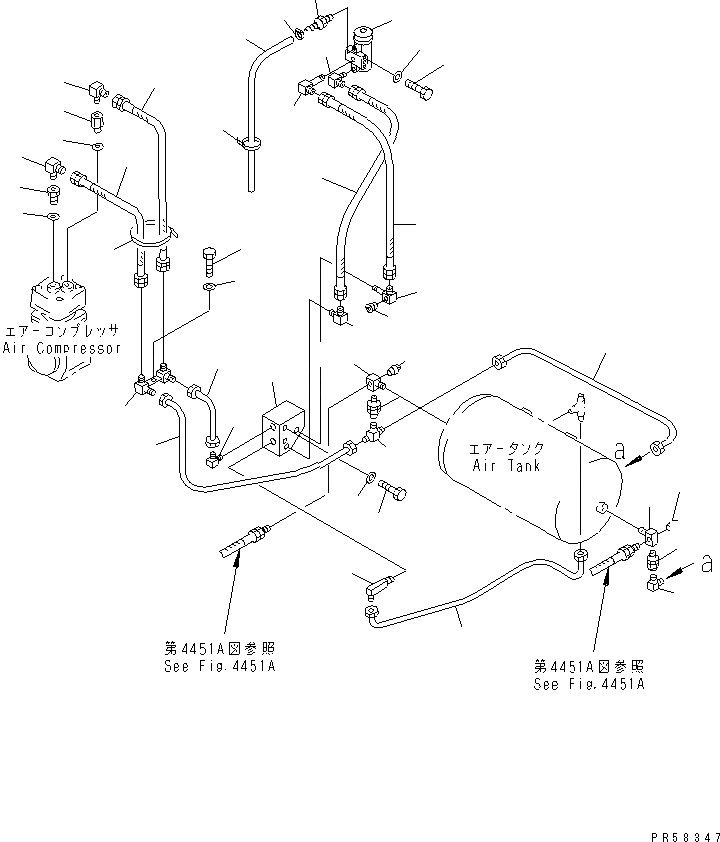 エアーコンプレッサ
Air Compressor

エアータンク
Air Tank

a

a

第4451A図参照
See Fig.4451A

第4451A図参照
See Fig.4451A

PR58347