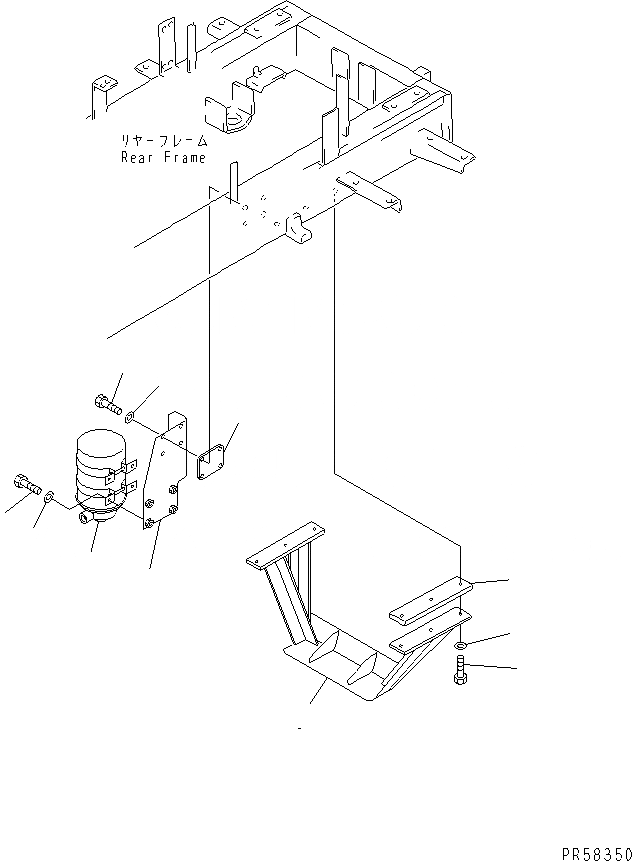 リヤーフレーム
Rear Frame

PR58350