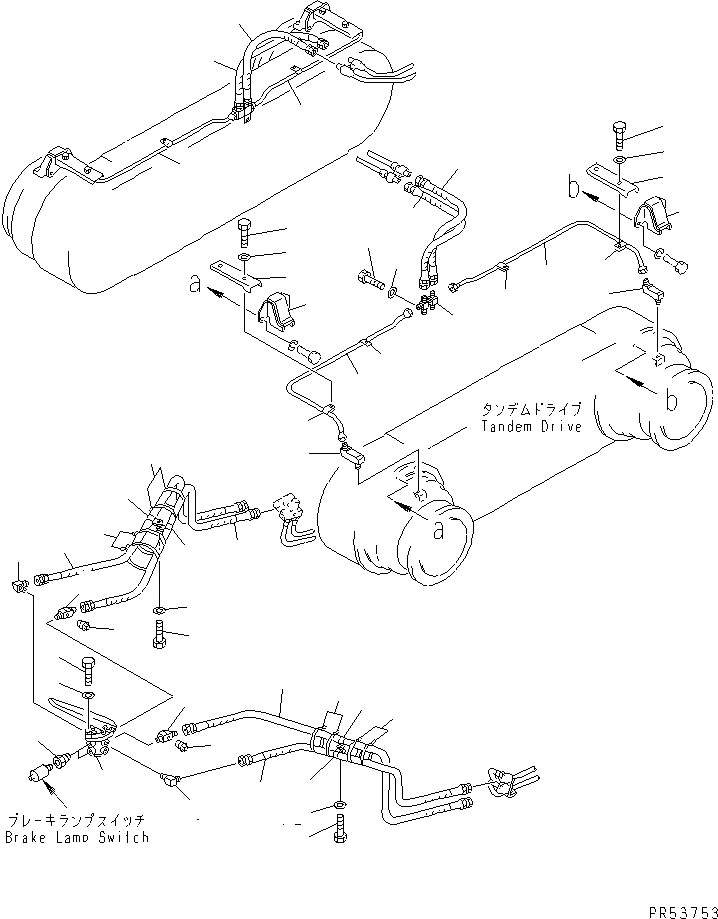 b
a
タンデムドライブ
Tandem Drive
b
a
ブレーキランプスイッチ
Brake Lamp Switch
PR53753