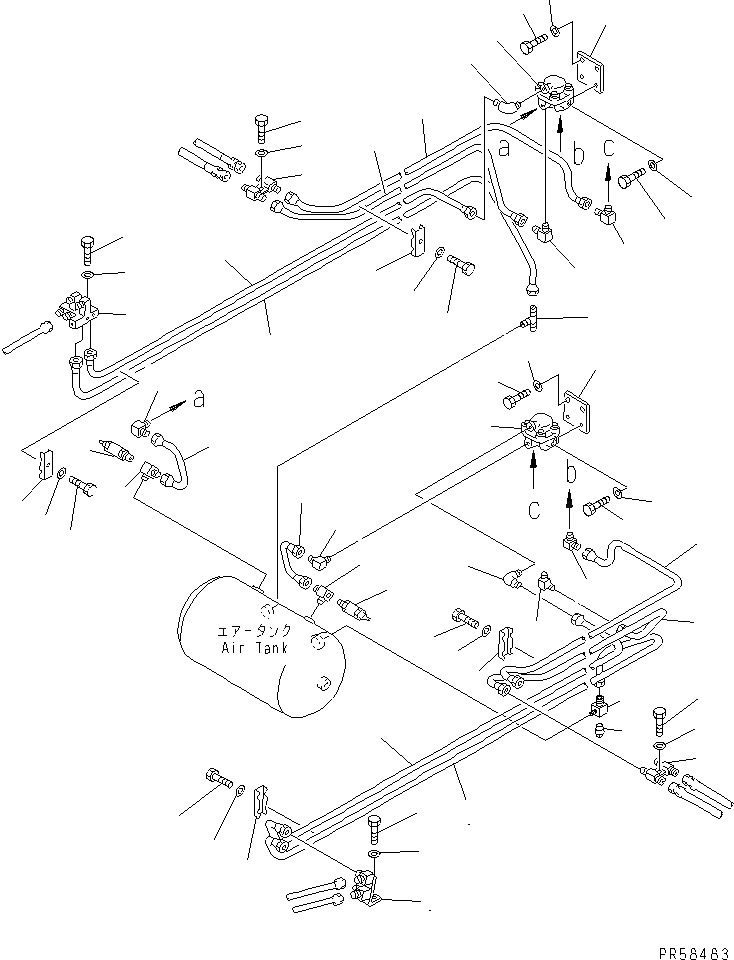 a
b
c
a
c
b
エアータンク
Air Tank
PR58483