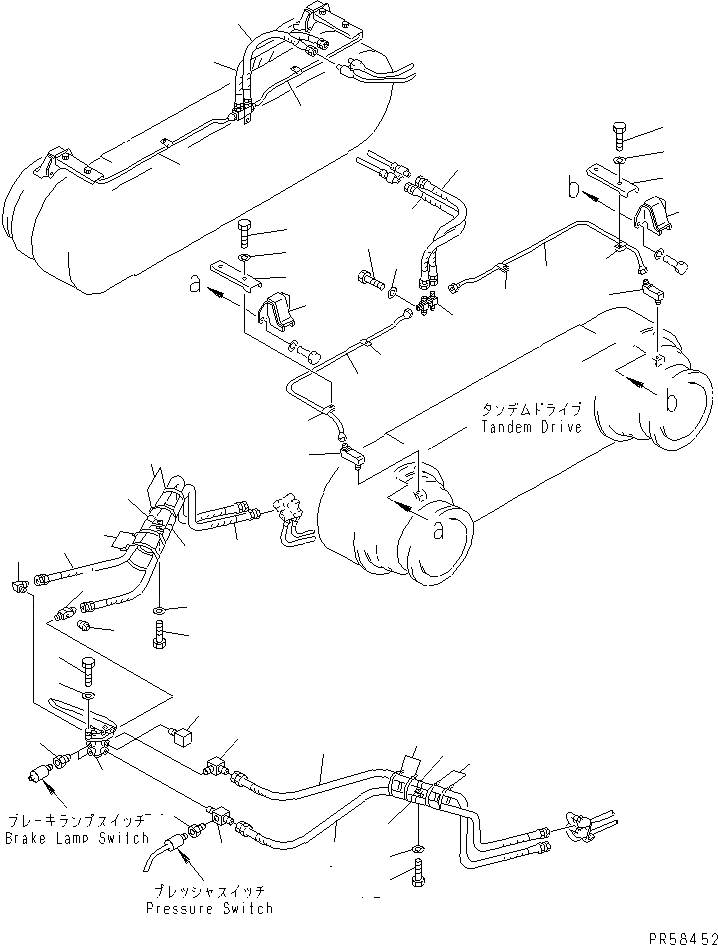 b

a

タンデムドライブ
Tandem Drive

b

a

ブレーキランプスイッチ
Brake Lamp Switch

プレッシャスイッチ
Pressure Switch

PR58452