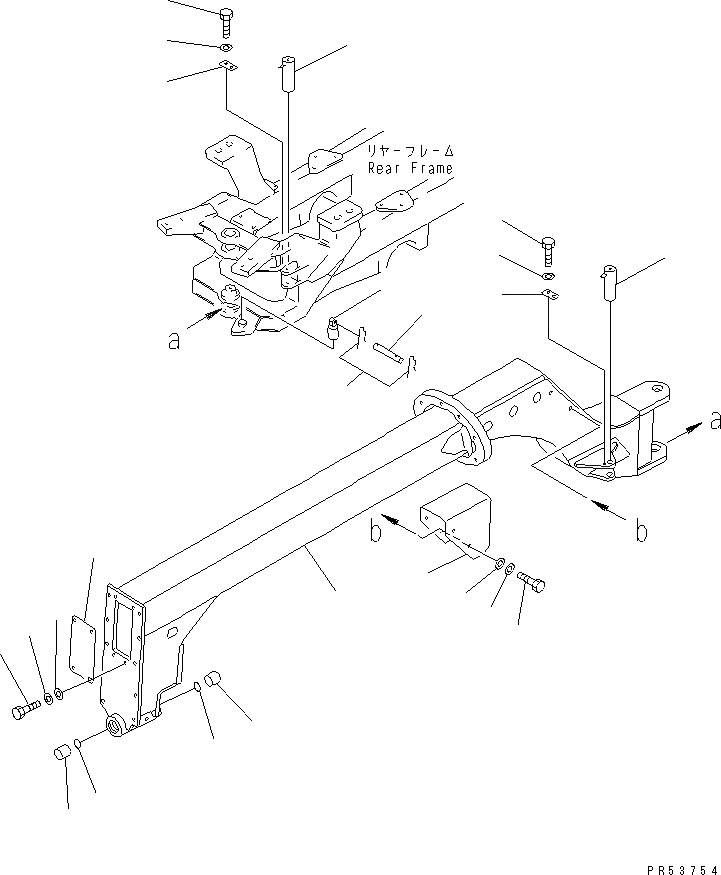 リヤーフレーム
Rear Frame

a

a

b

b

PR53754