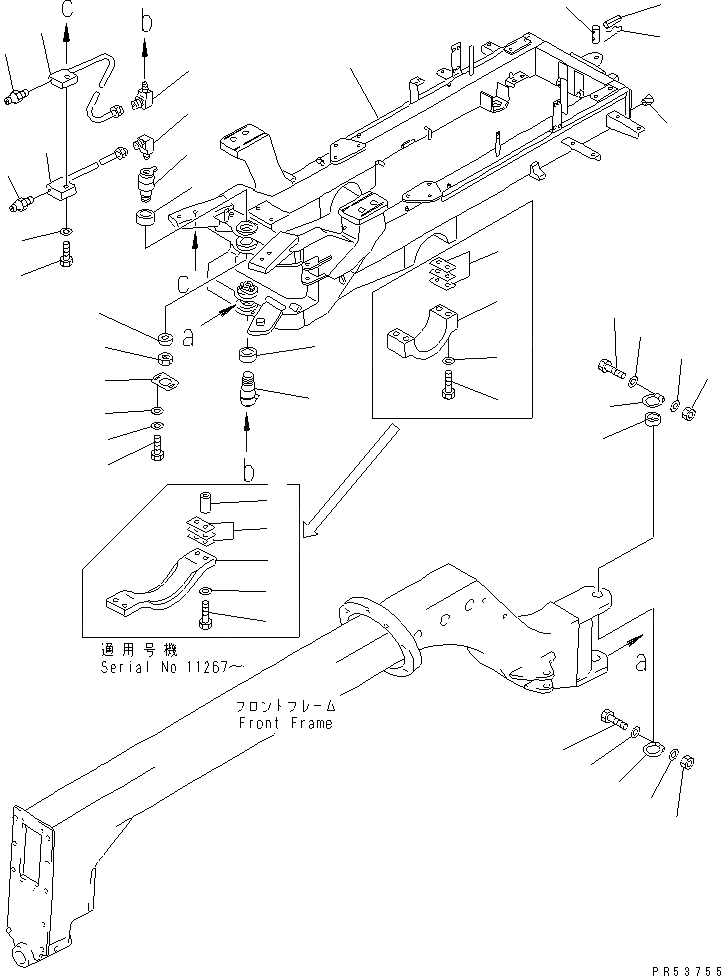 c

b

c

a

b

適用号機
Serial No 11267~

フロントフレーム
Front Frame

a

PR53755