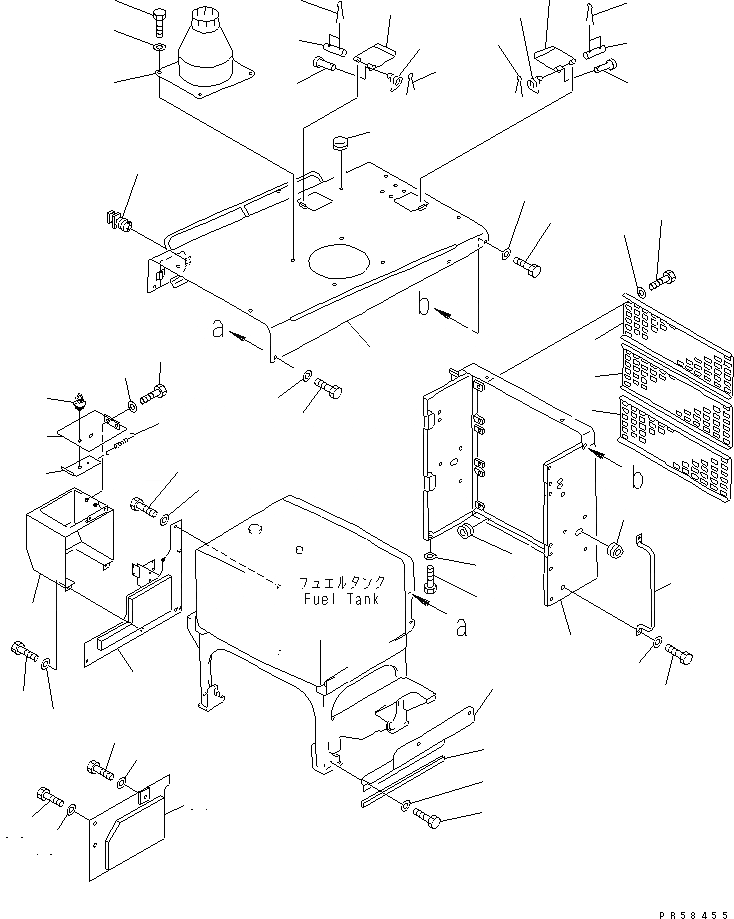 a

b

b

フュエルタンク
Fuel Tank

a

PR58455