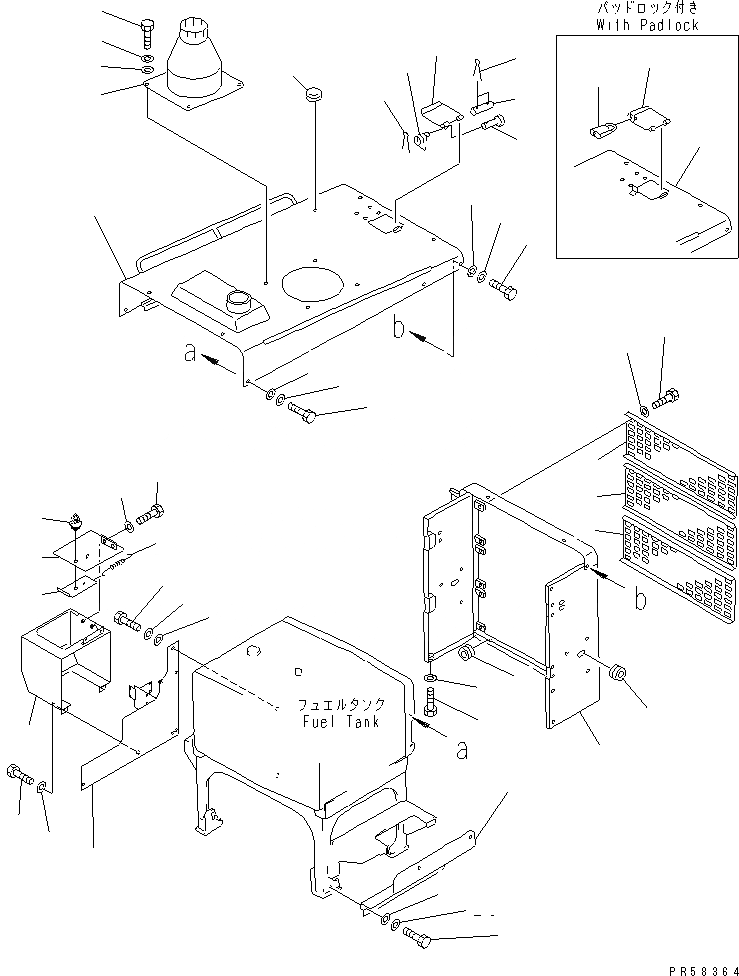 パッドロック付き
With Padlock

b
a
b
フュエルタンク
Fuel Tank
a

PR58364