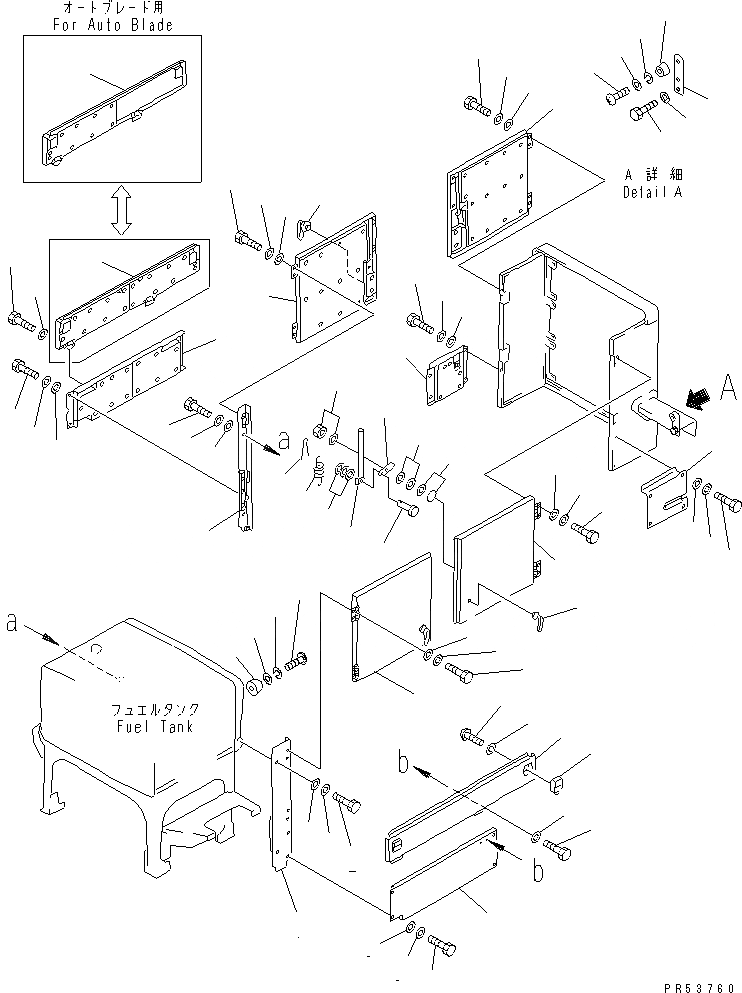 オートブレード用
For Auto Blade

A 詳細
Detail A

A

a

a

フュエルタンク
Fuel Tank

b

b

PR53760