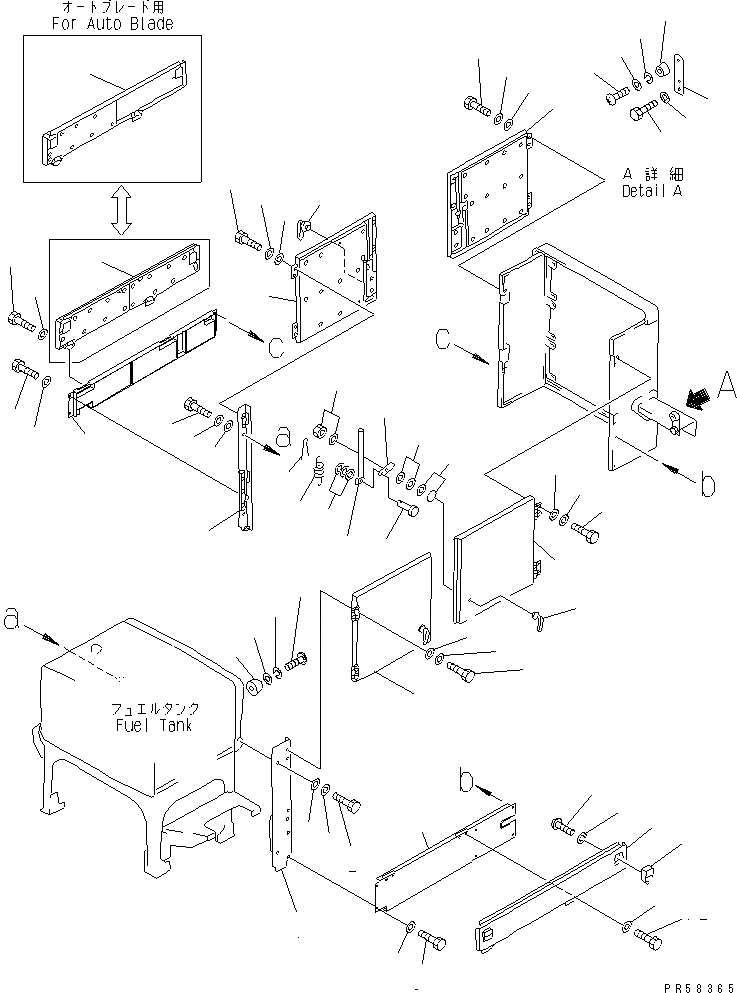 オートブレード用
For Auto Blade

A 詳細
Detail A

C

C

A

a

b

a

フュエルタンク
Fuel Tank

b

PR58365