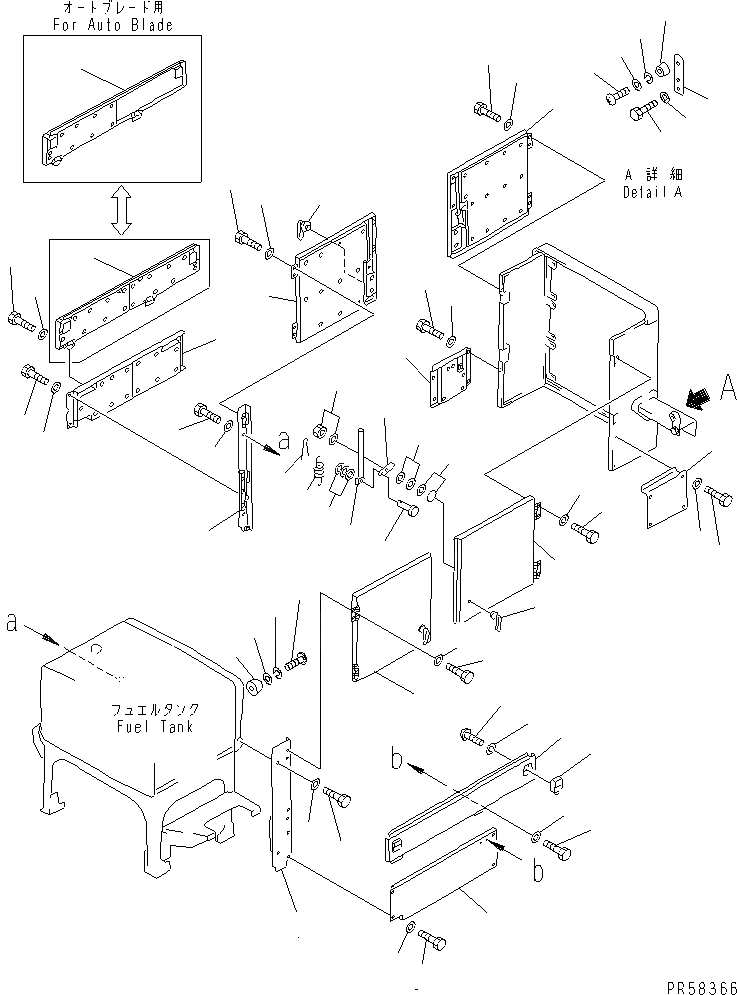 オートブレード用
For Auto Blade

A 詳細
Detail A

A

a

a

フュエルタンク
Fuel Tank

b

b

PR58366