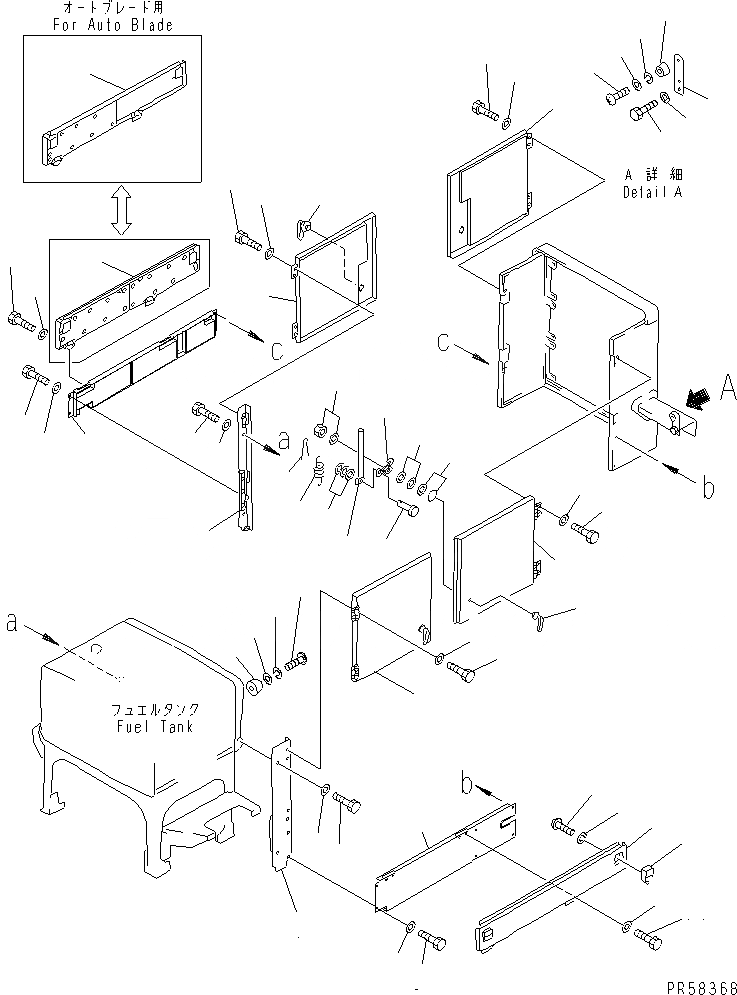 オートブレード用
For Auto Blade

A 詳細
Detail A

C

C

A

a

b

a

フュエルタンク
Fuel Tank

b

PR58368