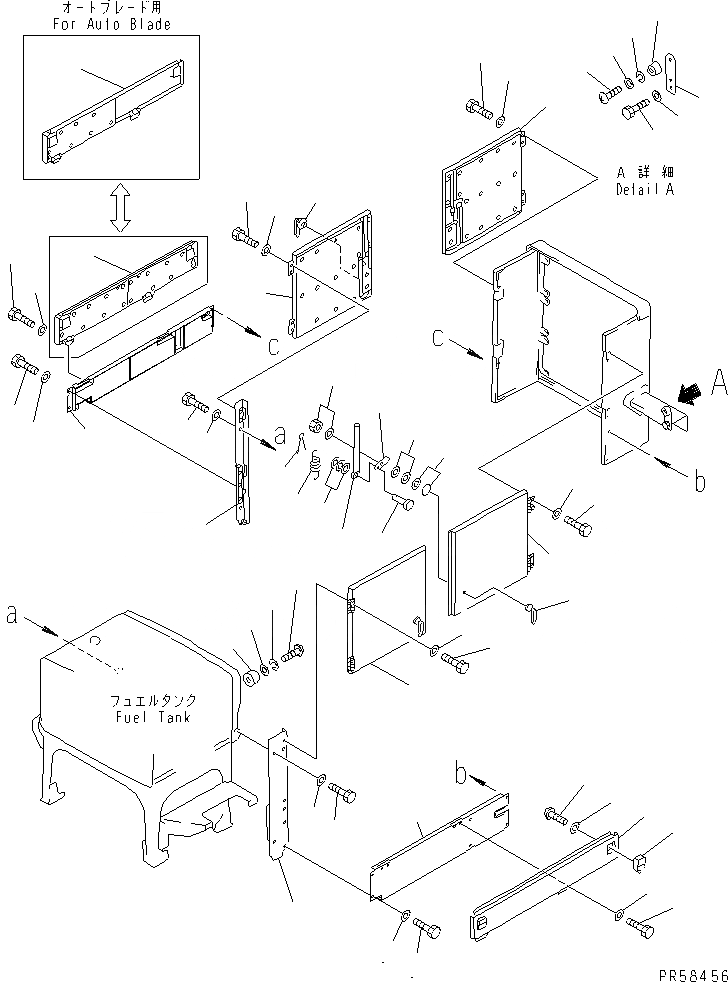 オートブレード用
For Auto Blade

A 詳細
Detail A

C

C

A

a

b

a

フュエルタンク
Fuel Tank

b

PR58456