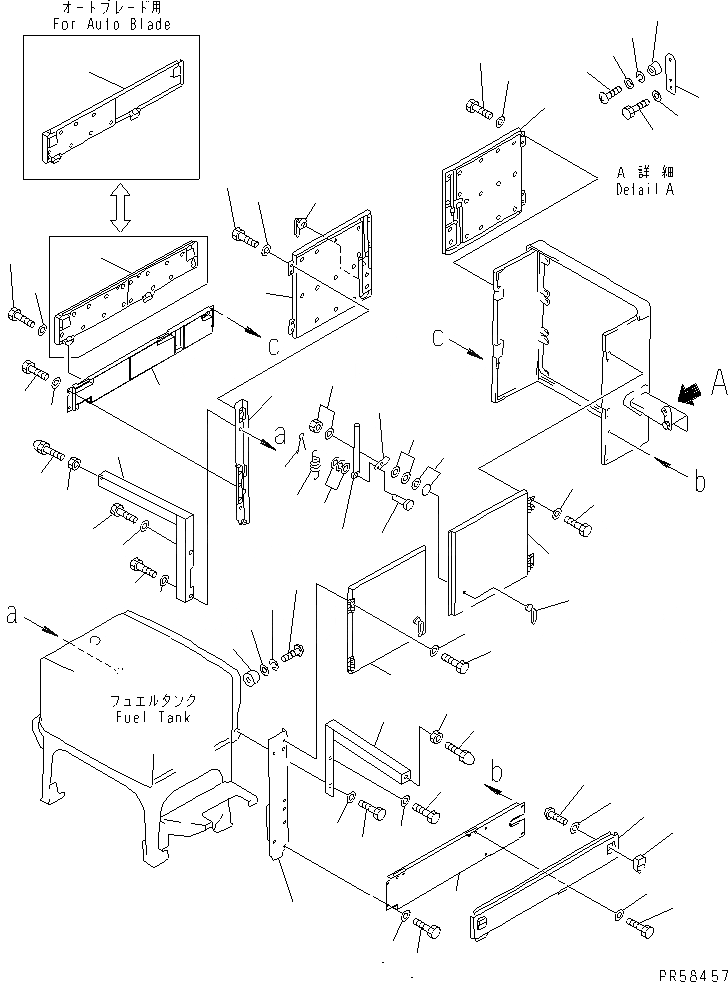 オートブレード用
For Auto Blade

A 詳細
Detail A

C

C

A

a

b

a

フュエルタンク
Fuel Tank

b

PR58457