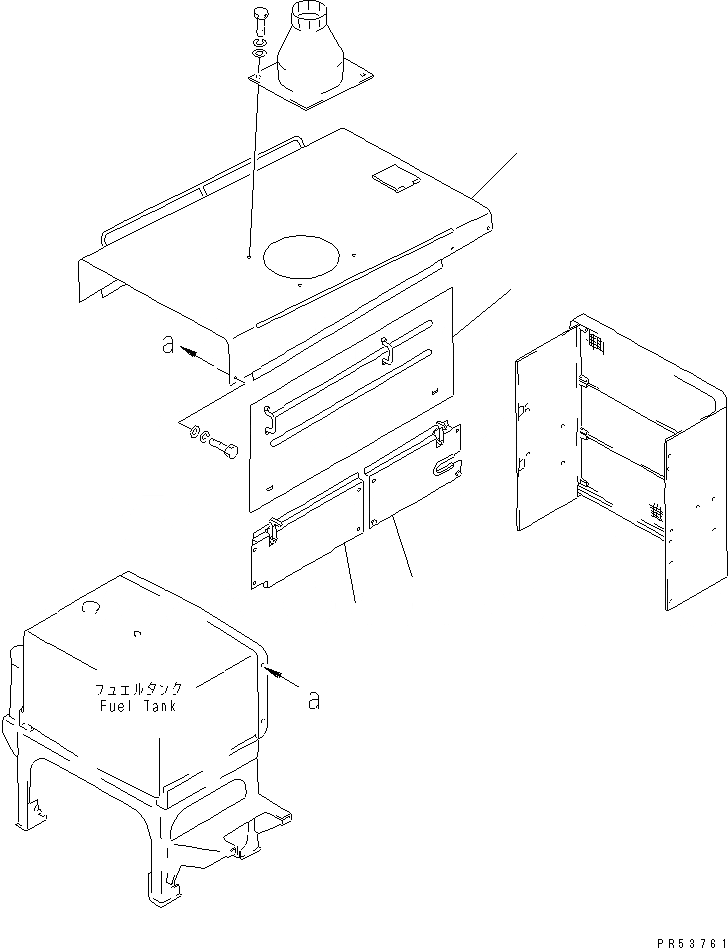 a

フュエルタンク
Fuel Tank

a

PR53761