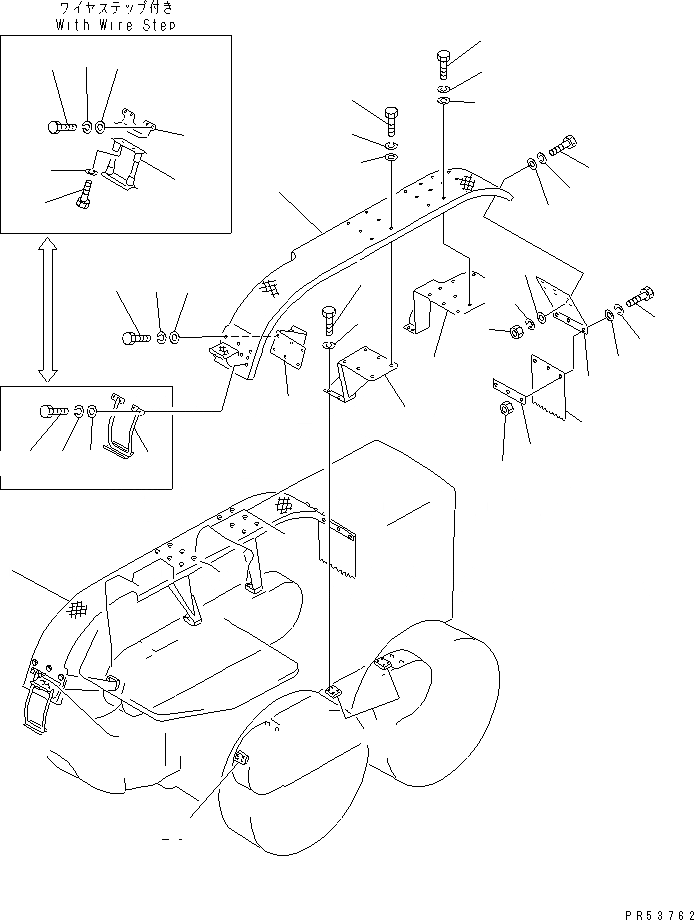 ワイヤステップ付き
With Wire Step

PR53762