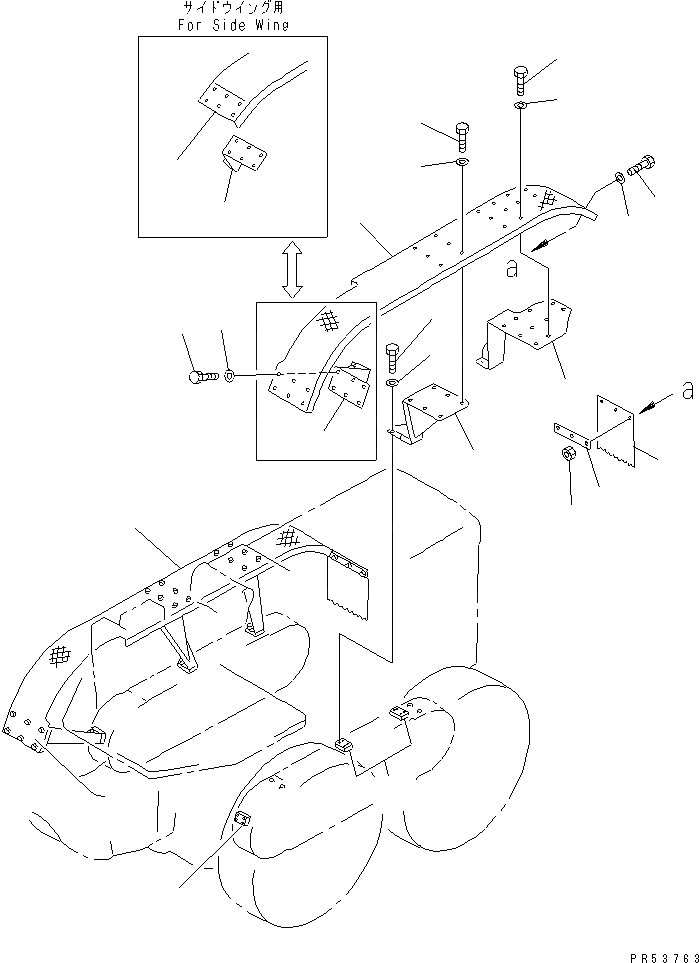 サイドウイング用
For Side Wing

a

a

PR53763