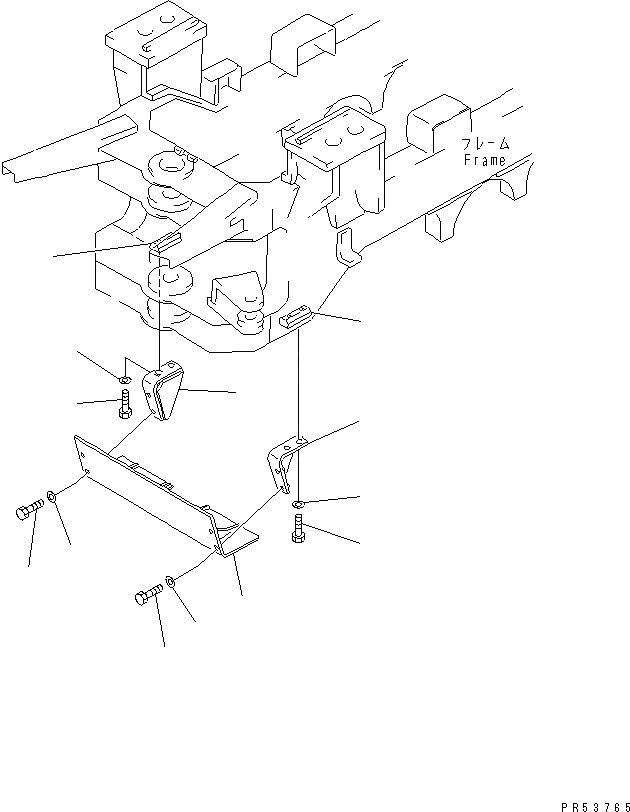 フレーム
Frame

PR53765