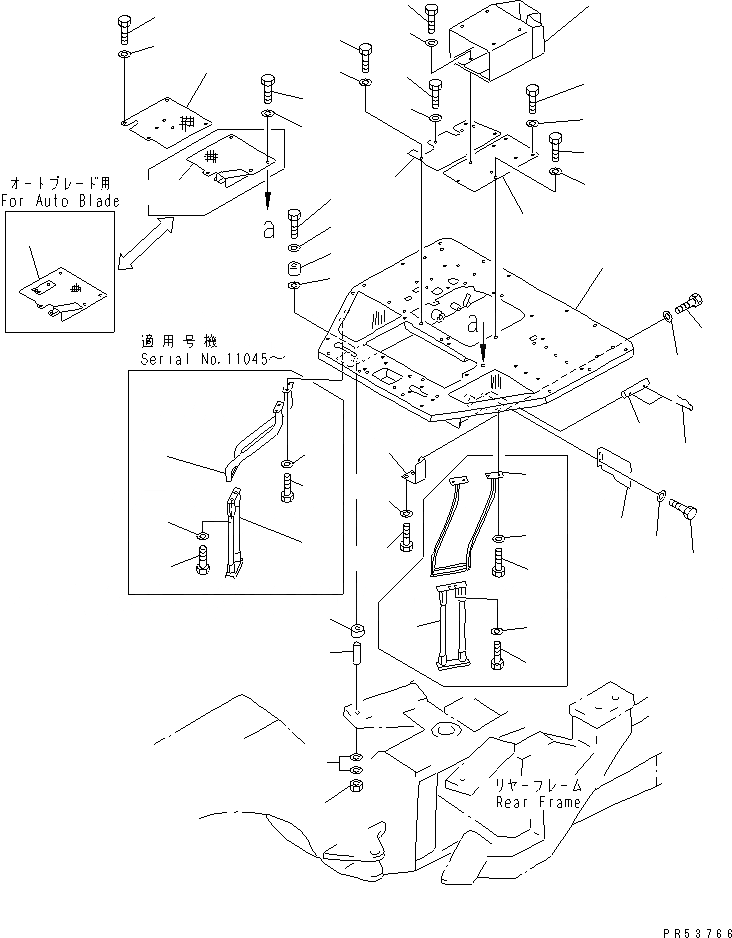 オートブレード用
For Auto Blade

a

a

適用号機
Serial No.11045~

リヤーフレーム
Rear Frame

PR53766