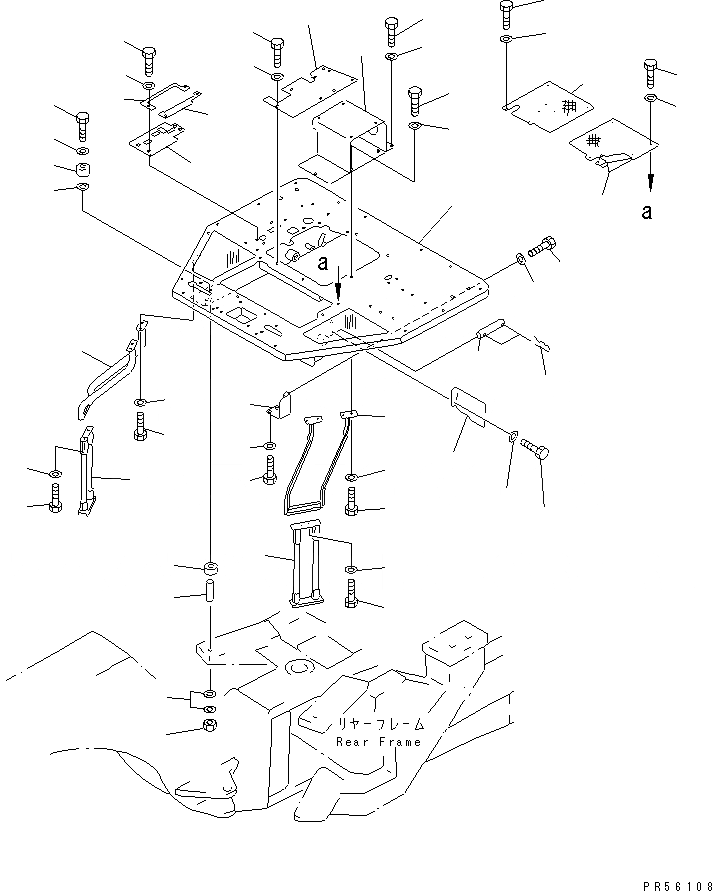 a

a

リヤーフレーム
Rear Frame

PR56108