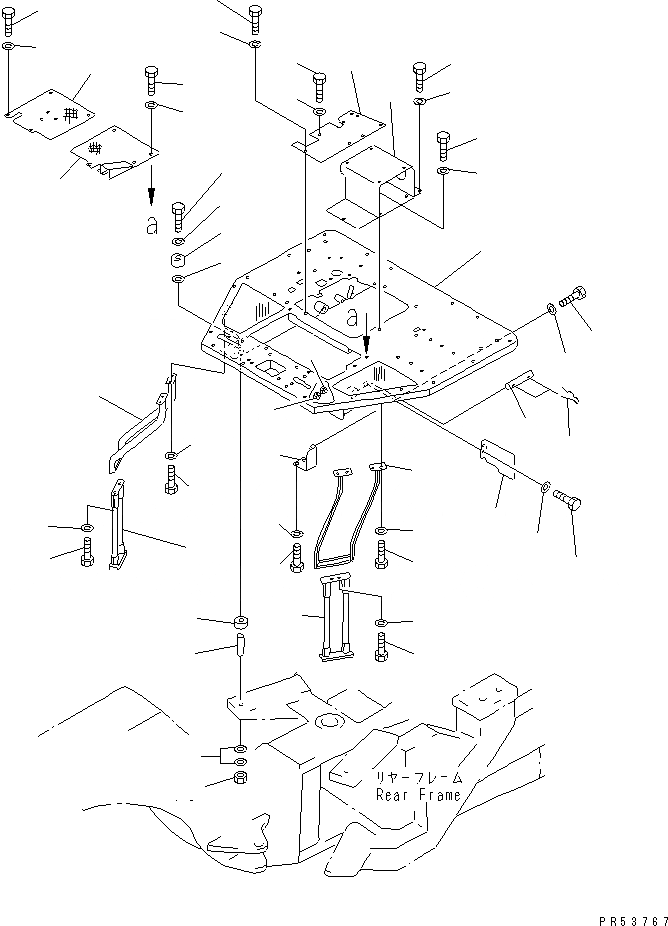 a

a

リヤーフレーム
Rear Frame

PR53767