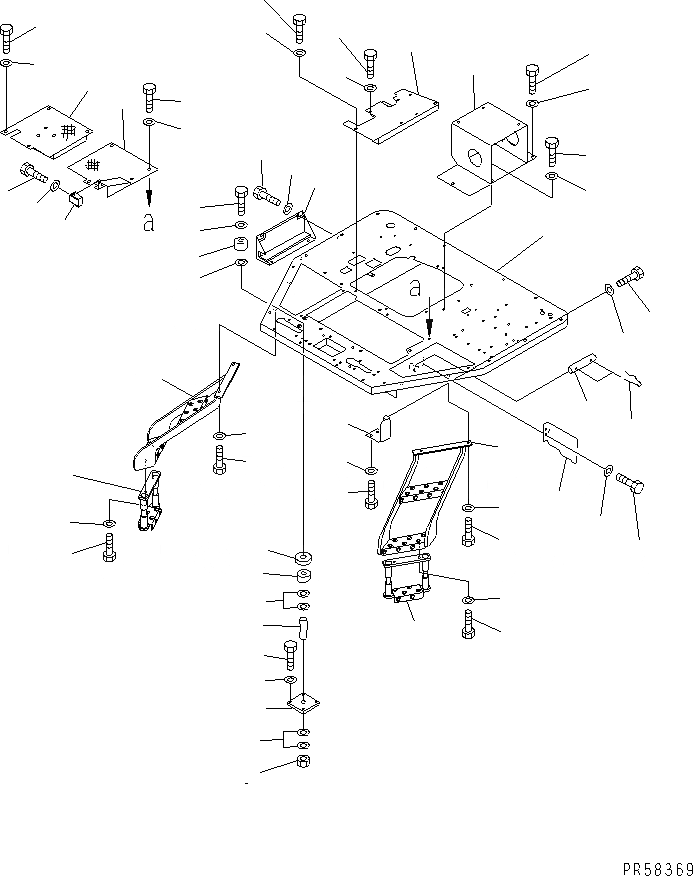 a

a

PR58369