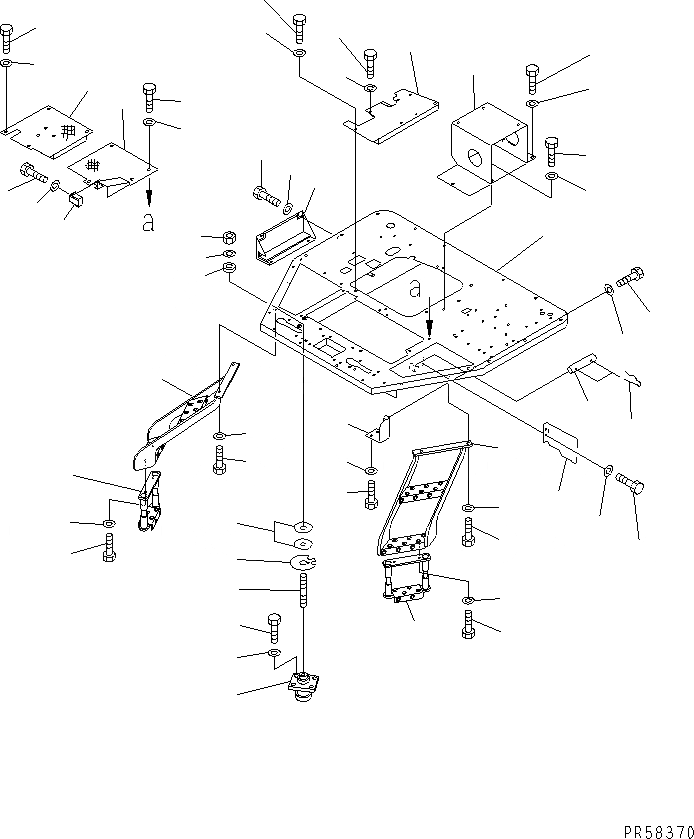 a

a

PR58370