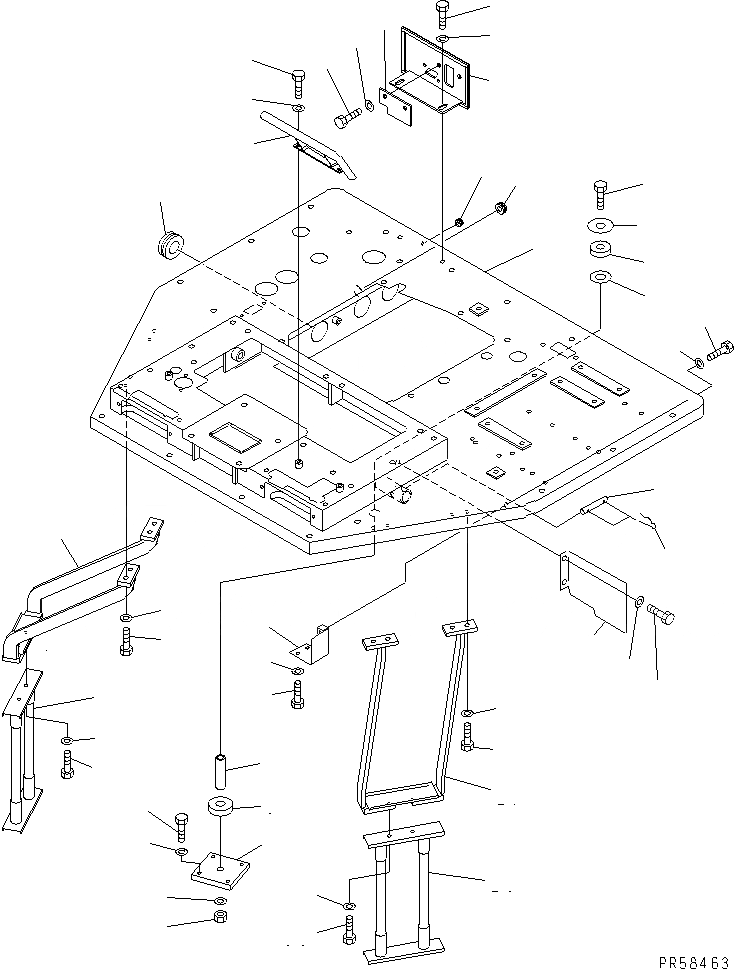 PR58463