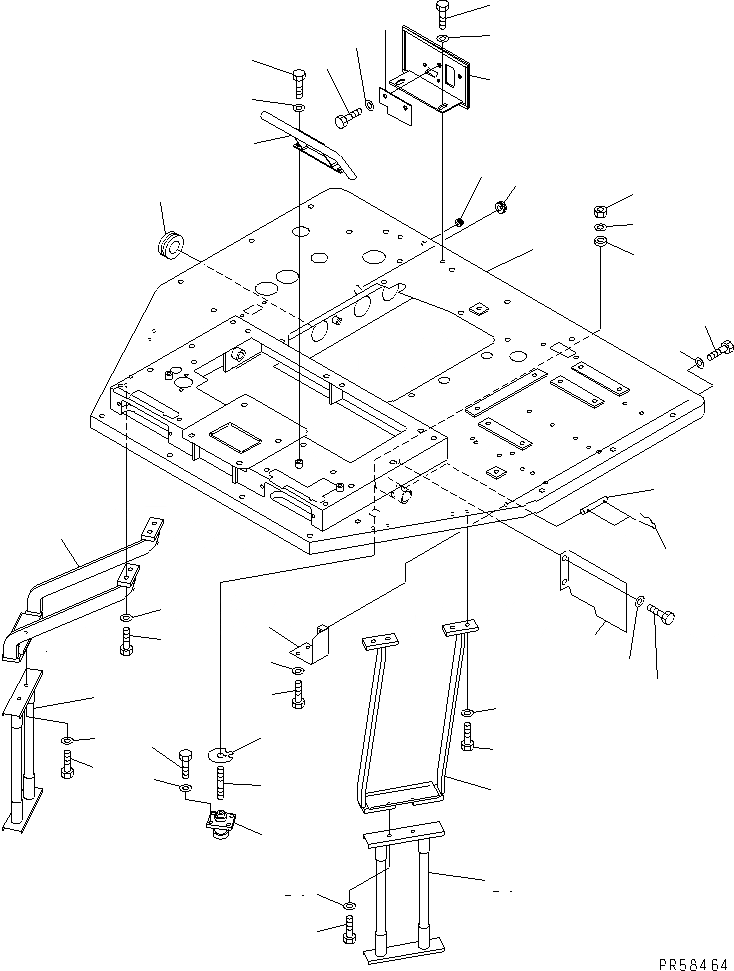 PR58464