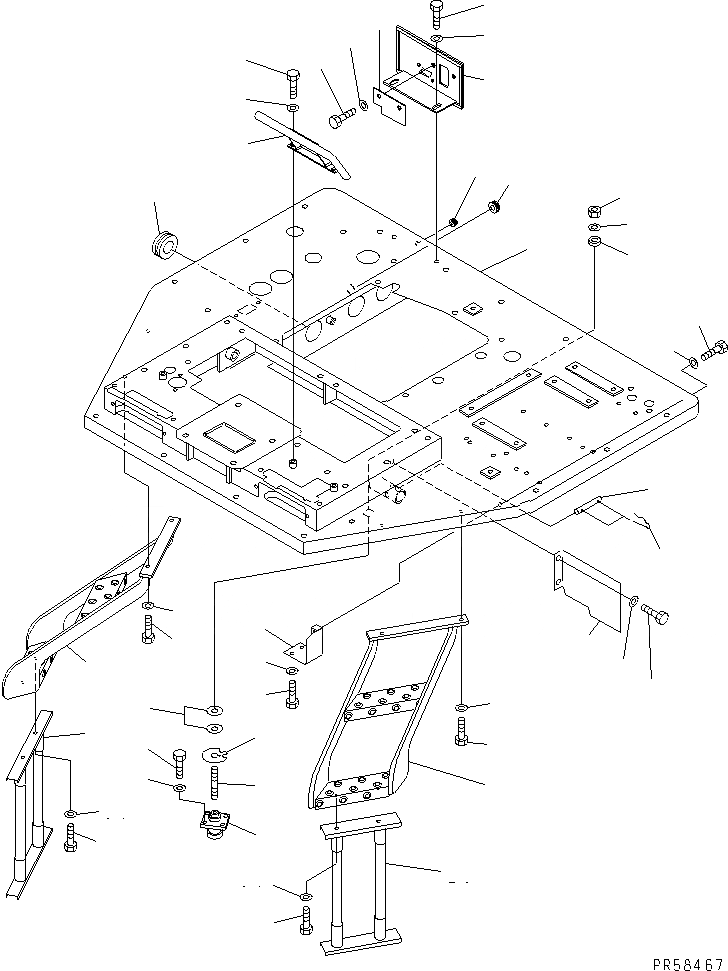 PR58467