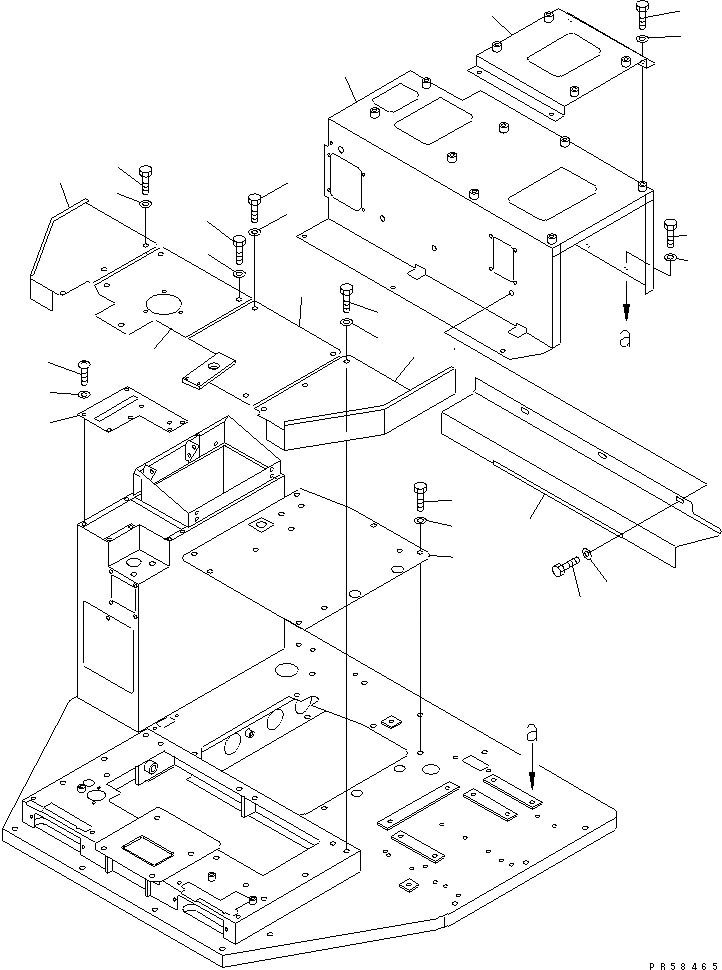 a

a

PR58465