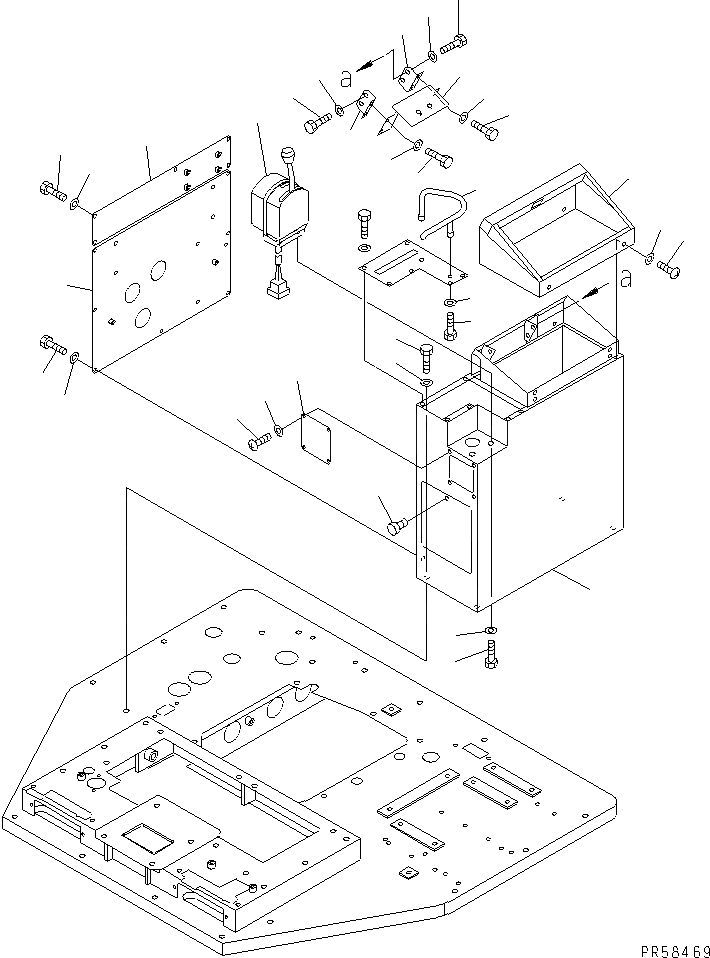 a

a

PR58469