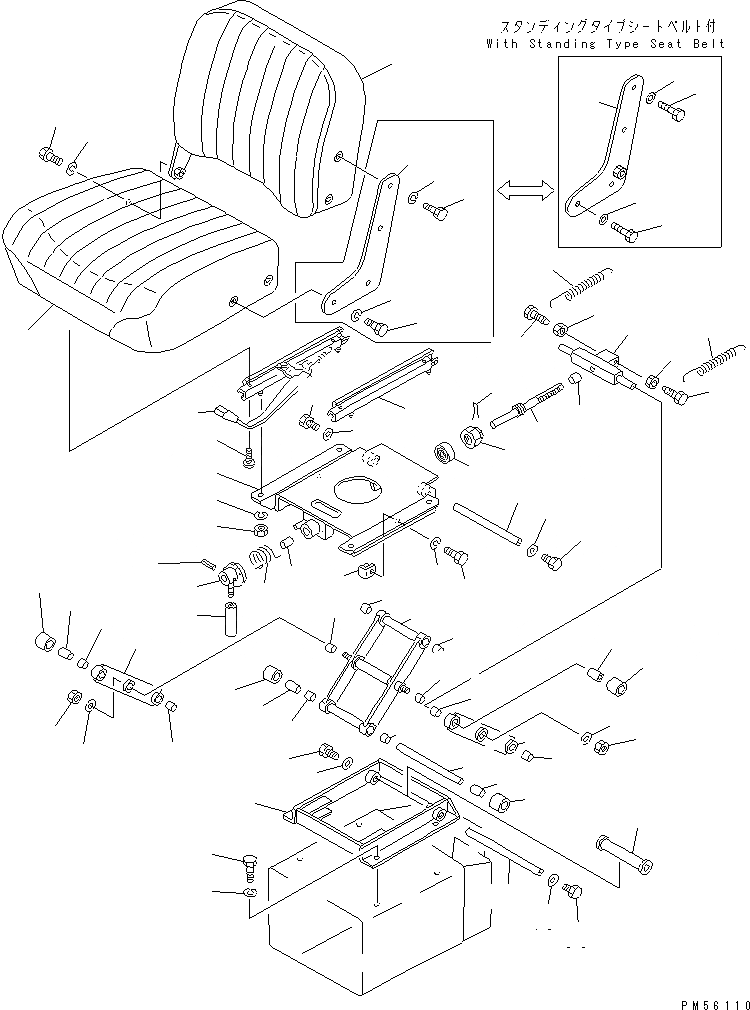 スタンディングタイプシートベルト付
With Standing Type Seat Belt

PM56110