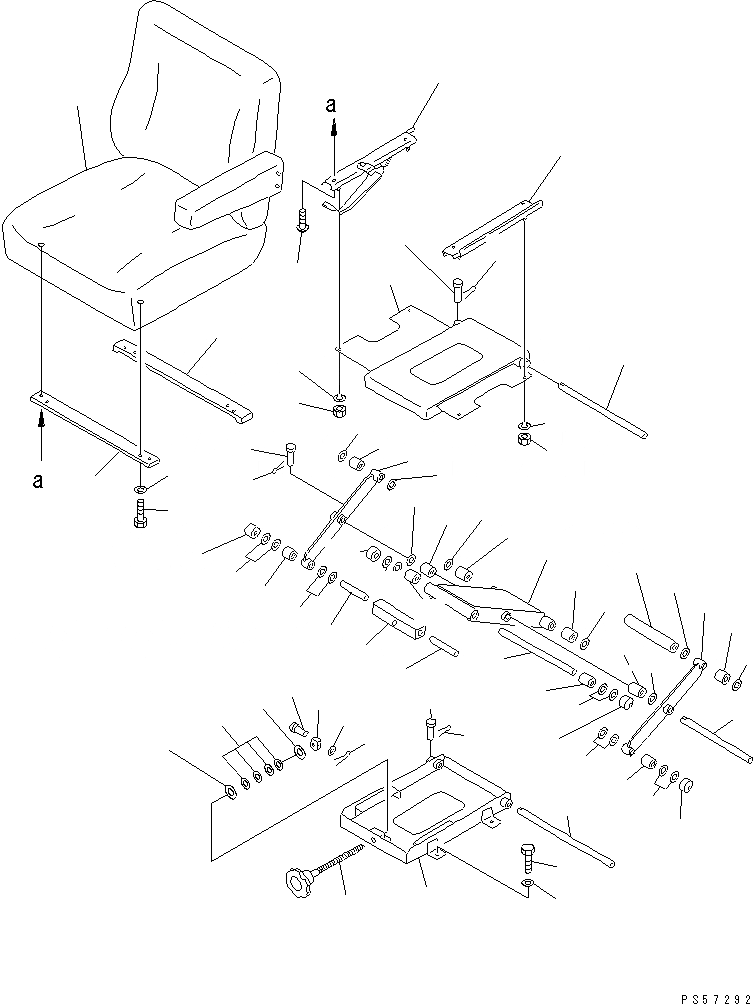 a

a

PS57292