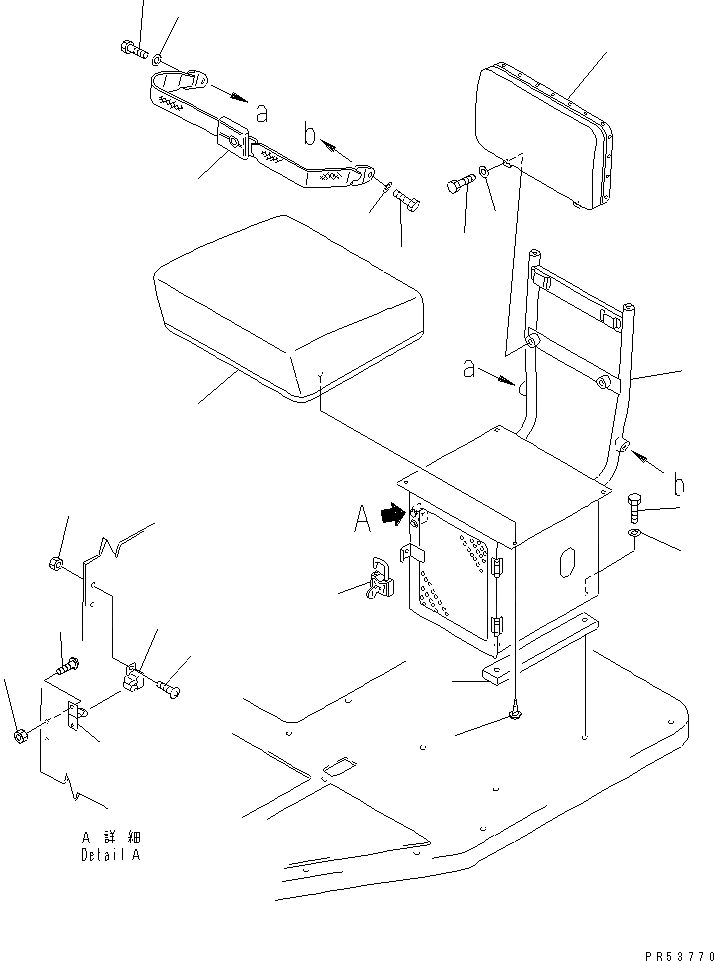 a

b

a

b

A

A 詳細
Detail A

PR53770