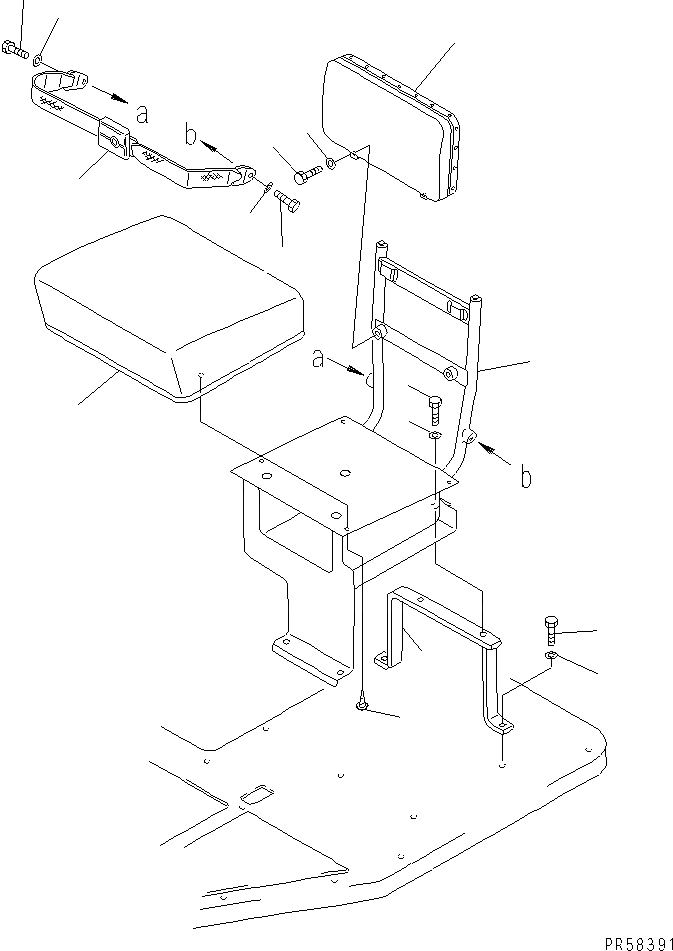 a
b
a
b
PR58391