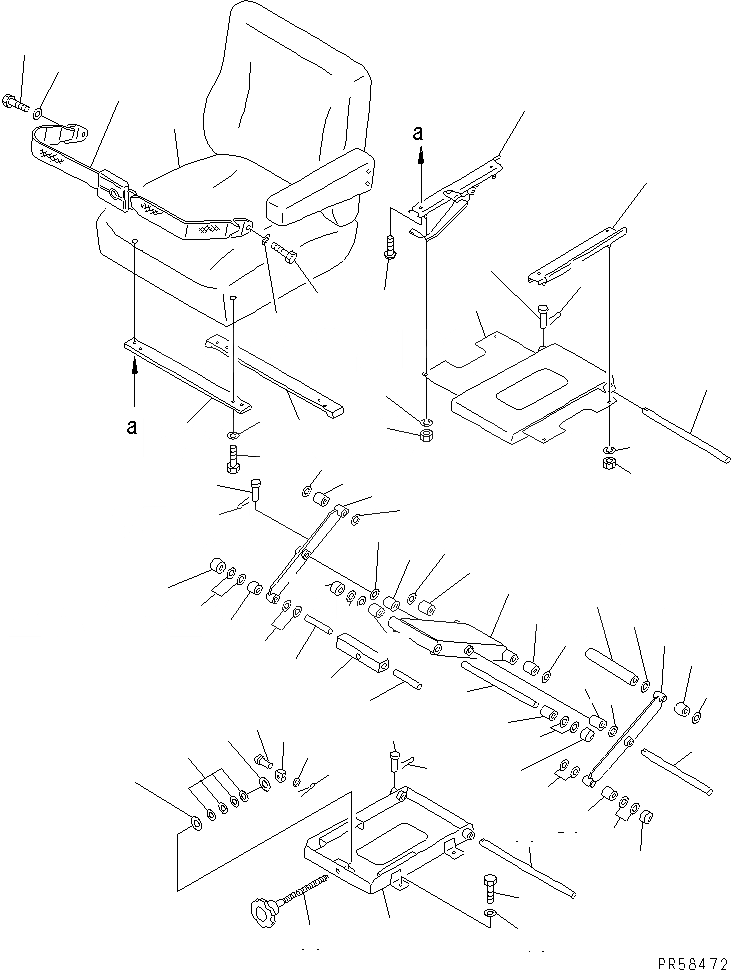 a

a

PR58472