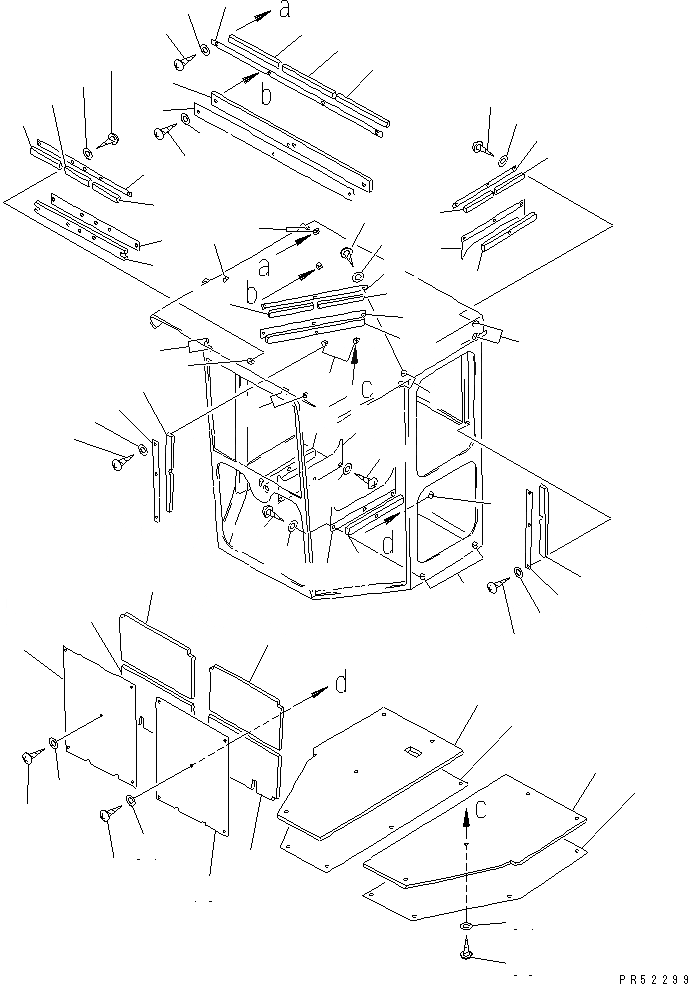 a
b
a
b
c
d
d
c
PR52299