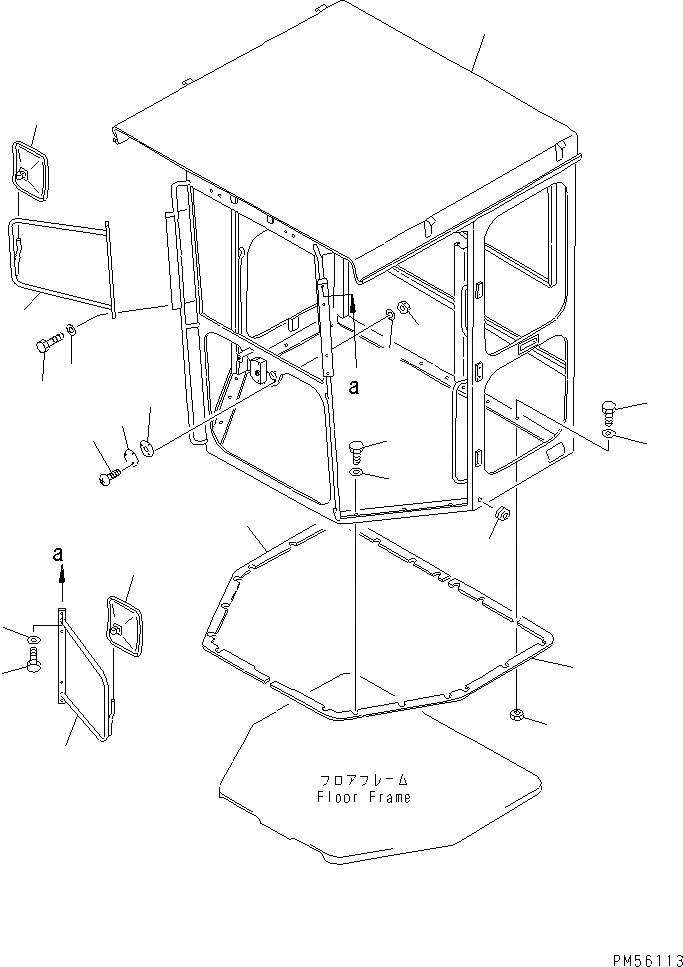 a

a

フロアフレーム
Floor Frame

PM56113