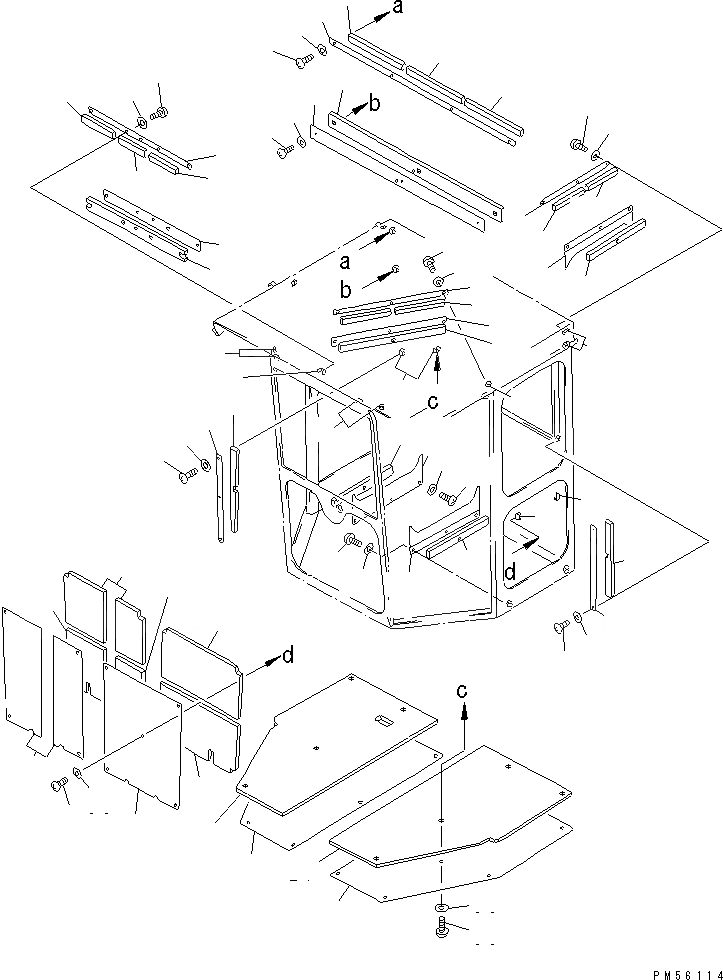 a
b
a
b
c
d
d
c
PM56114