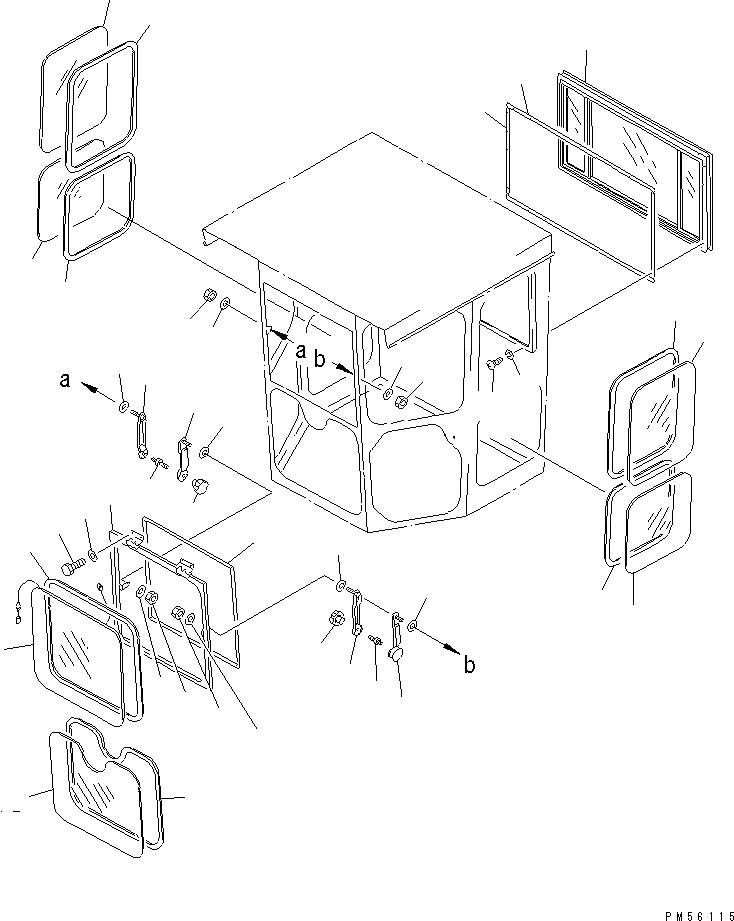 a
b
a
b
PM56115