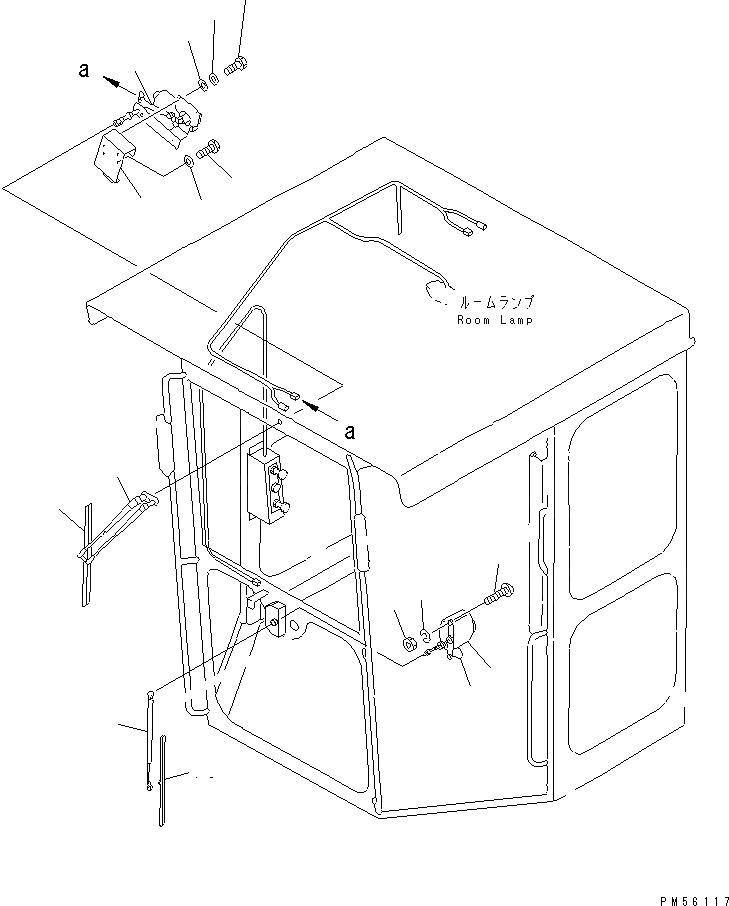 a

ルームランプ
Room Lamp

a

PM56117