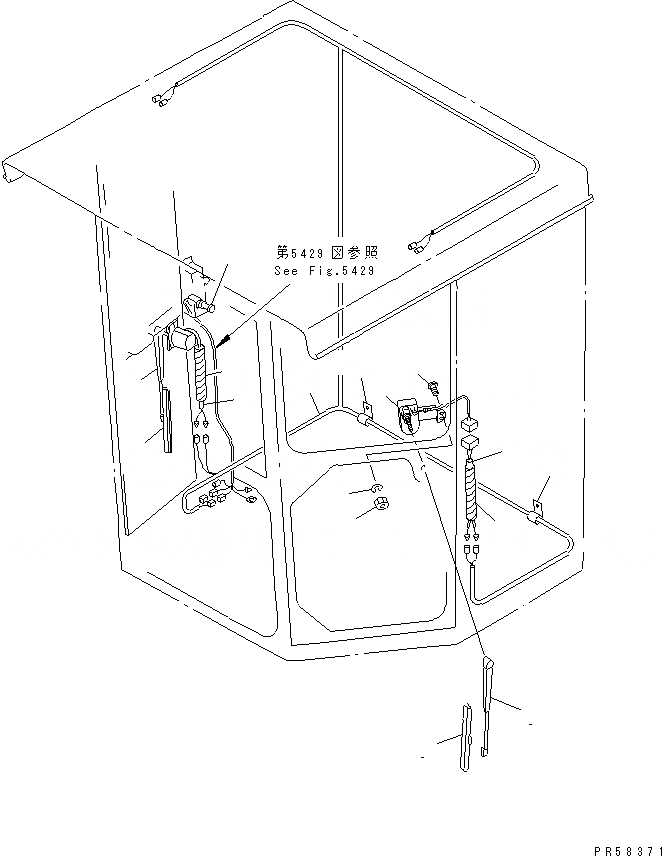 第5429図参照
See Fig.5429

PR58371