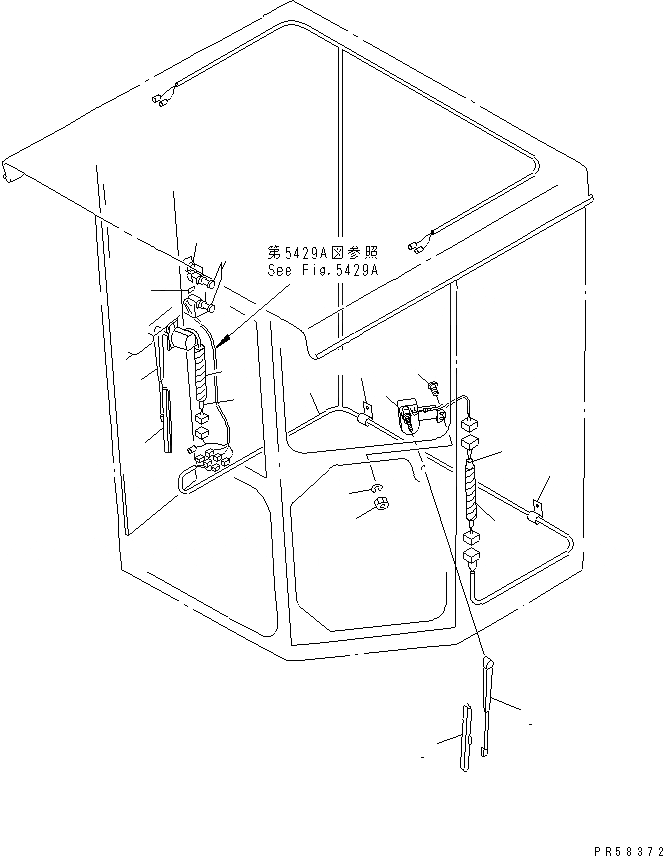 第5429A図参照
See Fig.5429A

PR58372